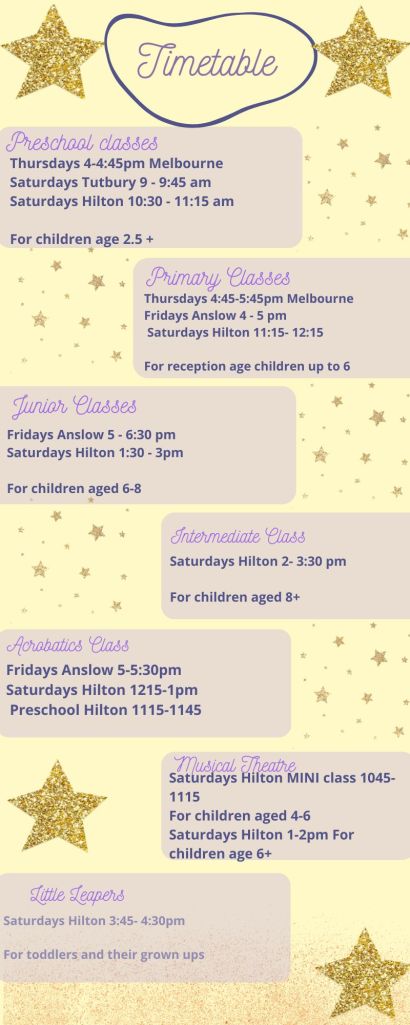 Timetable

Preschool classes
Thursdays 4-4:45pm Melbourne
Saturdays Tutbury 9 - 9:45 am
Saturdays Hilton 10:30 - 11:15 am

For children age 2.5 +

Primary Classes
Thursdays 4:45-5:45pm Melbourne
Fridays Anslow 4 - 5 pm
Saturdays Hilton 11:15- 12:15

For reception age children up to 6

Junior Classes
Fridays Anslow 5 - 6:30 pm
Saturdays Hilton 1:30 - 3pm

For children aged 6-8

Intermediate Class
Saturdays Hilton 2- 3:30 pm

For children aged 8+

Acrobatics Class
Fridays Anslow 5-5:30pm
Saturdays Hilton 1215-1pm
Preschool Hilton 1115-1145

Musical Theatre
Saturdays Hilton MINI class 1045-1115
For children aged 4-6
Saturdays Hilton 1-2pm For children age 6+

Little Leapers
Saturdays Hilton 3:45- 4:30pm

For toddlers and their grown ups