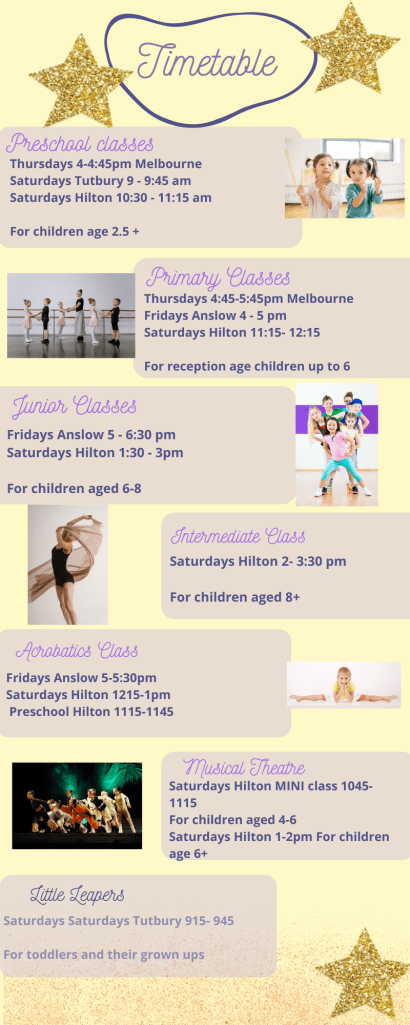 Timetable

Preschool classes
Thursdays 4-4:45pm Melbourne
Saturdays Tutbury 9 - 9:45 am
Saturdays Hilton 10:30 - 11:15 am

For children age 2.5 +

Primary Classes
Thursdays 4:45-5:45pm Melbourne
Fridays Anslow 4 - 5 pm
Saturdays Hilton 11:15- 12:15

For reception age children up to 6

Junior Classes
Fridays Anslow 5 - 6:30 pm
Saturdays Hilton 1:30 - 3pm

For children aged 6-8

Intermediate Class
Saturdays Hilton 2- 3:30 pm

For children aged 8+

Acrobatics Class
Fridays Anslow 5-5:30pm
Saturdays Hilton 1215-1pm
Preschool Hilton 1115-1145

Musical Theatre
Saturdays Hilton MINI class 1045-1115
For children aged 4-6
Saturdays Hilton 1-2pm For children age 6+

Little Leapers
Saturdays Saturdays Tutbury 915- 945

For toddlers and their grown ups